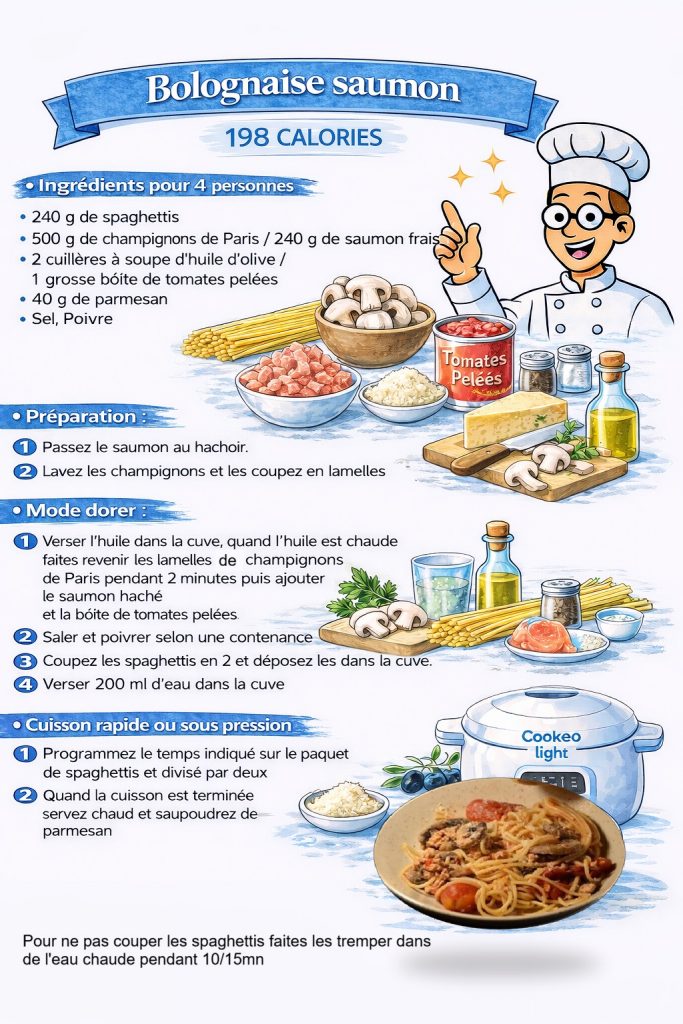 Bolognaise saumon
198 CALORIES

• Ingrédients pour 4 personnes

• 240 g de spaghettis
• 500 g de champignons de Paris / 240 g de saumon frais
• 2 cuillères à soupe d'huile d'olive / 1 grosse boîte de tomates pelées
• 40 g de parmesan
• Sel, Poivre

Tomates Pelées

• Préparation :

1 Passez le saumon au hachoir.
2 Lavez les champignons et les coupez en lamelles

• Mode dorer :

1 Verser l'huile dans la cuve, quand l'huile est chaude faites revenir les lamelles de champignons de Paris pendant 2 minutes puis ajouter le saumon haché et la boîte de tomates pelées
2 Saler et poivrer selon une contenance
3 Coupez les spaghettis en 2 et déposez les dans la cuve.
4 Verser 200 ml d'eau dans la cuve

• Cuisson rapide ou sous pression

1 Programmez le temps indiqué sur le paquet de spaghettis et divisé par deux
2 Quand la cuisson est terminée servez chaud et saupoudrez de parmesan

Cookeo light

Pour ne pas couper les spaghettis faites les tremper dans de l'eau chaude pendant 10/15mn