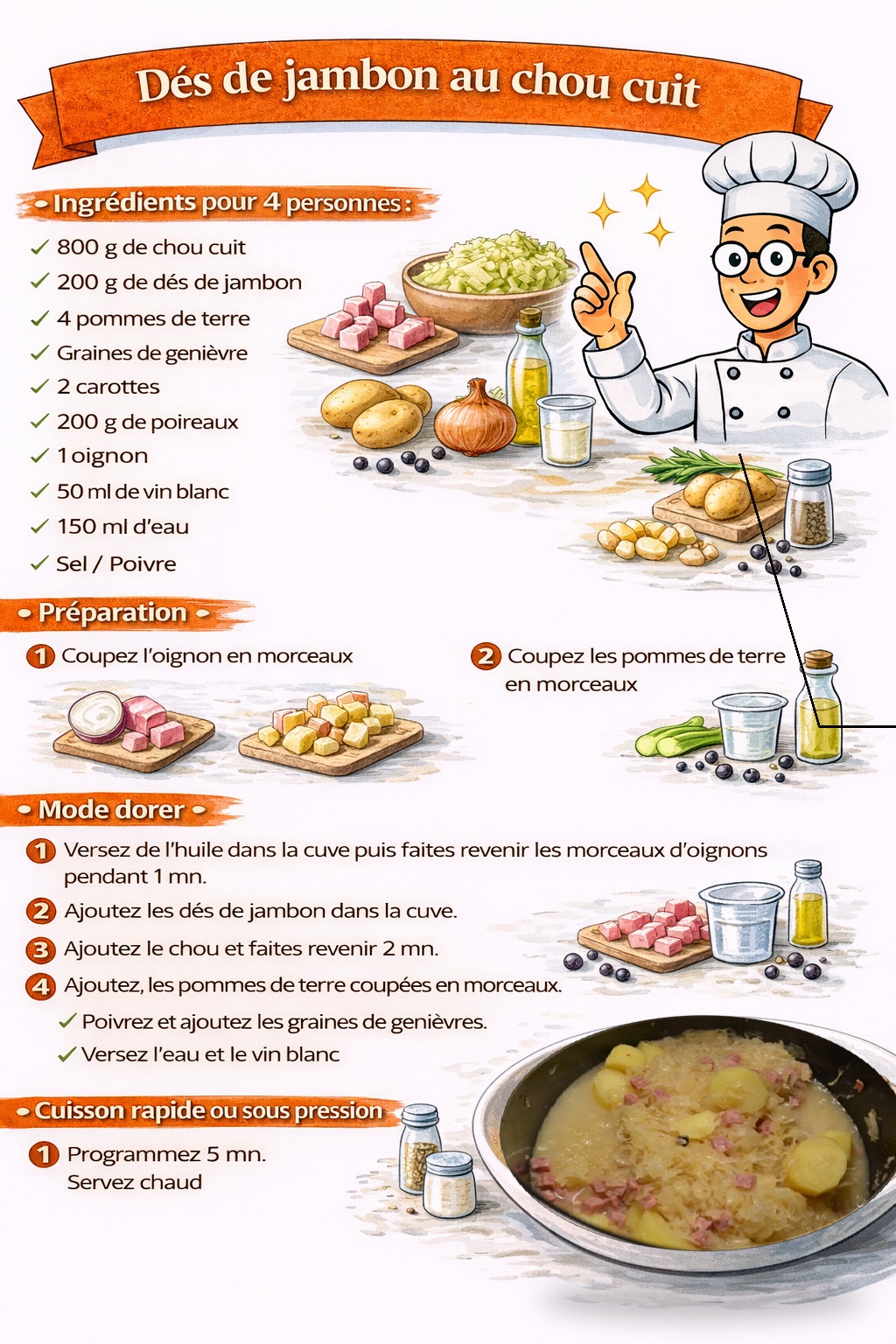 Dés de jambon au chou cuit

Ingrédients pour 4 personnes :

✓ 800 g de chou cuit
✓ 200 g de dés de jambon
✓ 4 pommes de terre
✓ Graines de genièvre
✓ 2 carottes
✓ 200 g de poireaux
✓ 1 oignon
✓ 50 ml de vin blanc
✓ 150 ml d'eau
✓ Sel / Poivre

Préparation

1 Coupez l'oignon en morceaux

2 Coupez les pommes de terre en morceaux

Mode dorer

1 Versez de l'huile dans la cuve puis faites revenir les morceaux d'oignons pendant 1 mn.

2 Ajoutez les dés de jambon dans la cuve.

3 Ajoutez le chou et faites revenir 2 mn.

4 Ajoutez, les pommes de terre coupées en morceaux.

✓ Poivrez et ajoutez les graines de genièvres.
✓ Versez l'eau et le vin blanc

Cuisson rapide ou sous pression

1 Programmez 5 mn.
Servez chaud