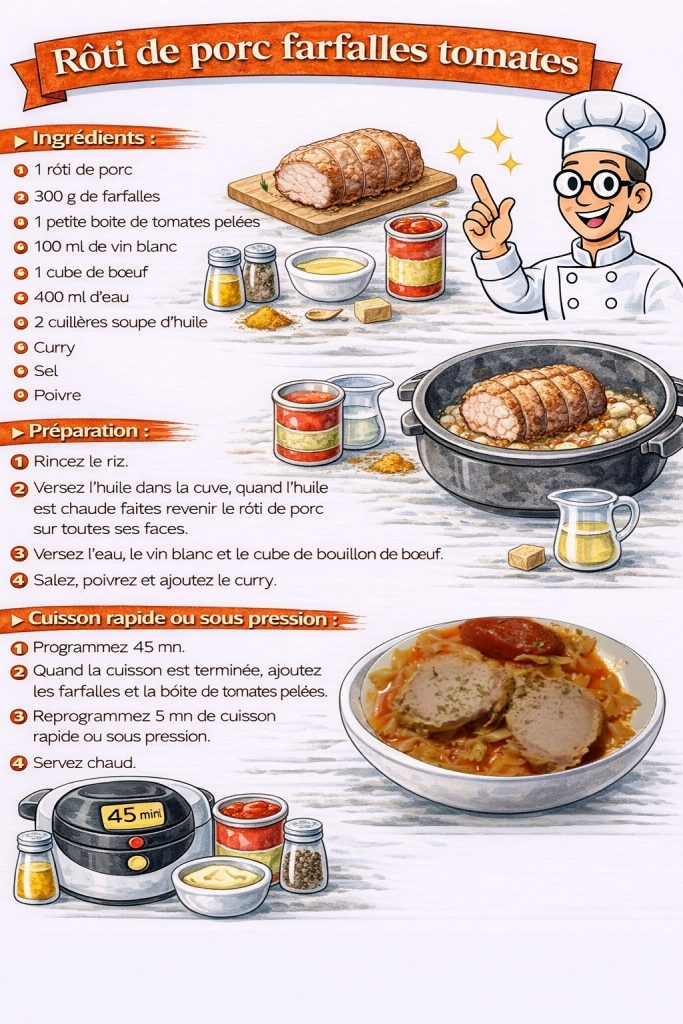 Rôti de porc farfalles tomates

Ingrédients :

1 rôti de porc
300 g de farfalles
1 petite boite de tomates pelées
100 ml de vin blanc
1 cube de bœuf
400 ml d'eau
2 cuillères soupe d'huile
Curry
Sel
Poivre

Préparation :

1 Rincez le riz.
2 Versez l'huile dans la cuve, quand l'huile est chaude faites revenir le rôti de porc sur toutes ses faces.
3 Versez l'eau, le vin blanc et le cube de bouillon de bœuf.
4 Salez, poivrez et ajoutez le curry.

Cuisson rapide ou sous pression :

1 Programmez 45 mn.
2 Quand la cuisson est terminée, ajoutez les farfalles et la boîte de tomates pelées.
3 Reprogrammez 5 mn de cuisson rapide ou sous pression.
4 Servez chaud.

45 min.